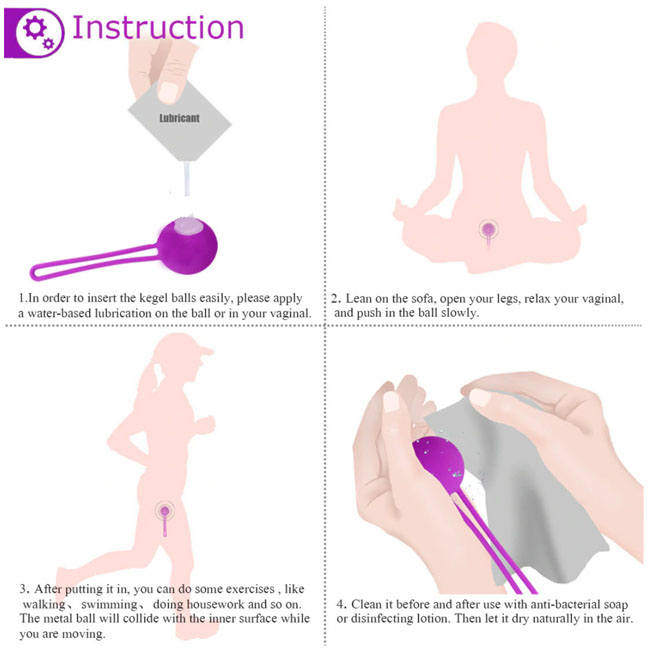 Instruction

Lubricant

1.In order to insert the kegel balls easily, please apply a water-based lubrication on the ball or in your vaginal.

2. Lean on the sofa, open your legs, relax your vaginal, and push in the ball slowly.

3. After putting it in, you can do some exercises , like walking、 swimming、 doing housework and so on. The metal ball will collide with the inner surface while you are moving.

4. Clean it before and after use with anti-bacterial soap or disinfecting lotion. Then let it dry naturally in the air.