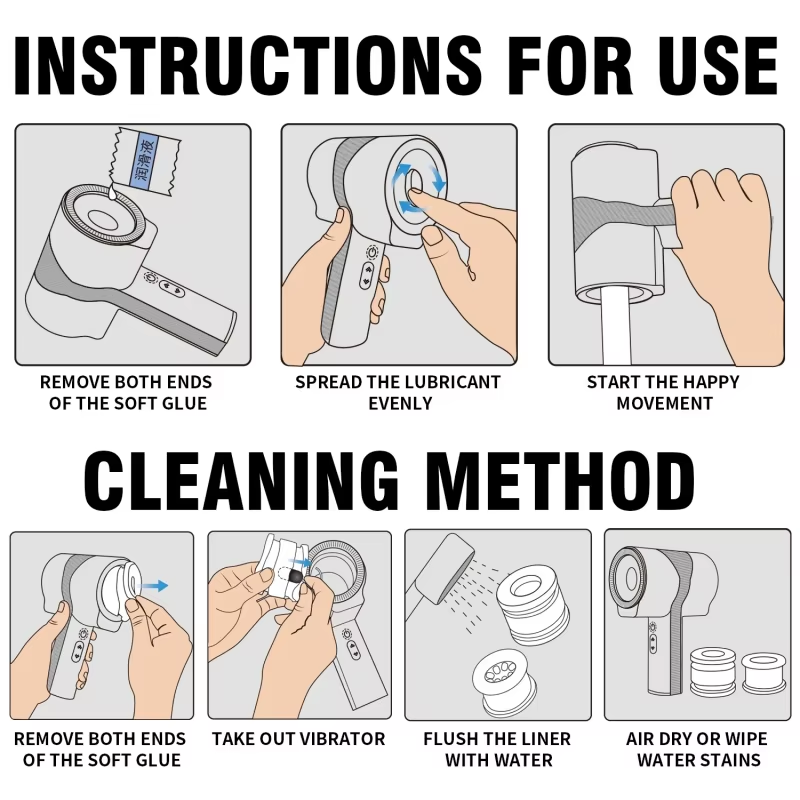 INSTRUCTIONS FOR USE

润滑液

REMOVE BOTH ENDS OF THE SOFT GLUE

SPREAD THE LUBRICANT EVENLY

START THE HAPPY MOVEMENT

CLEANING METHOD

REMOVE BOTH ENDS OF THE SOFT GLUE

TAKE OUT VIBRATOR

FLUSH THE LINER WITH WATER

AIR DRY OR WIPE WATER STAINS